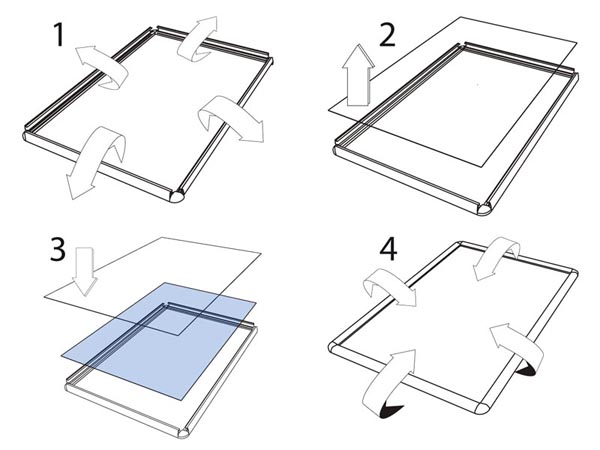 1

2

3

4